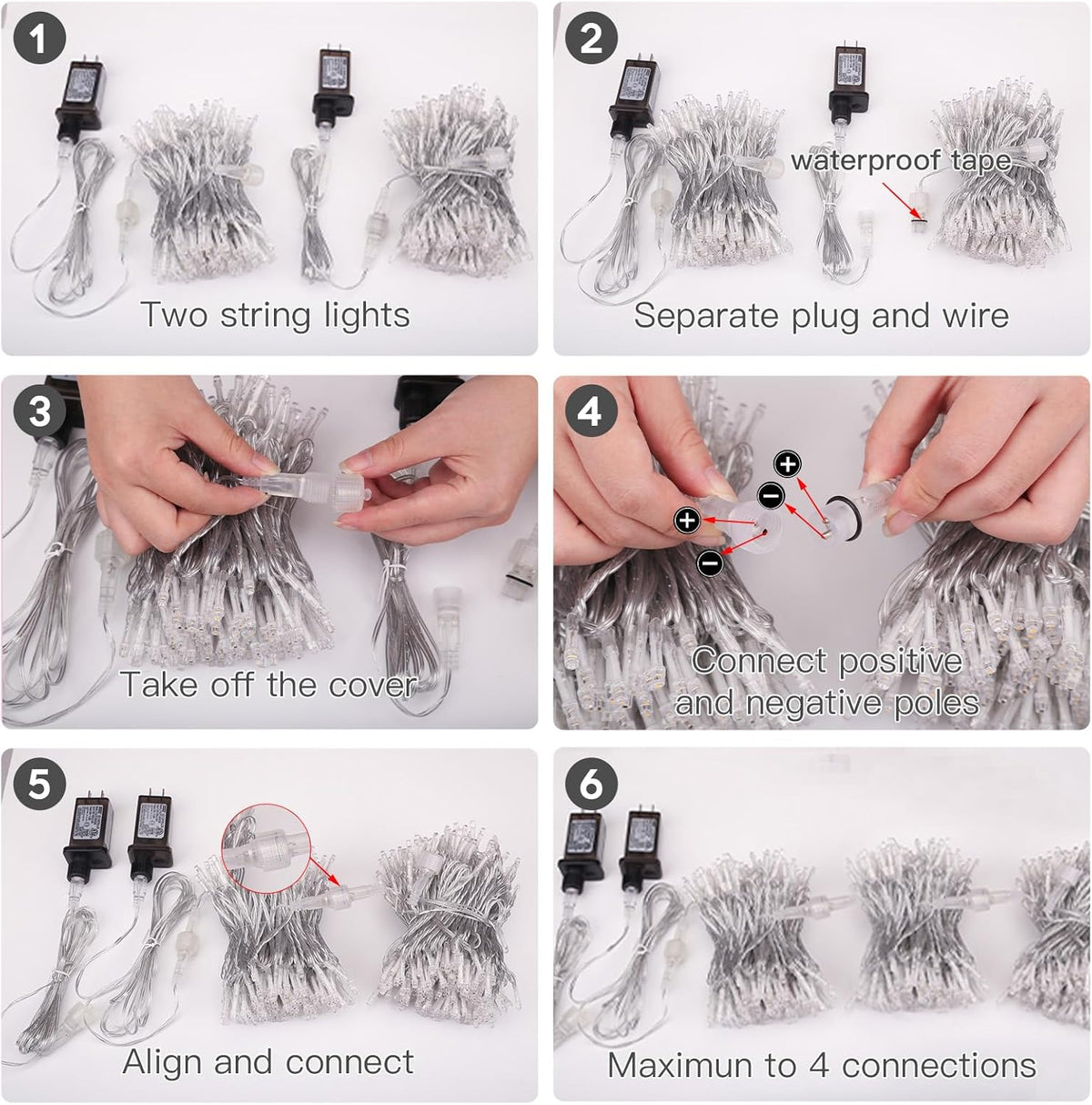 1

Two string lights

2

waterproof tape

Separate plug and wire

3

Take off the cover

4

+

−

+

−

Connect positive and negative poles

5

Align and connect

6

Maximun to 4 connections