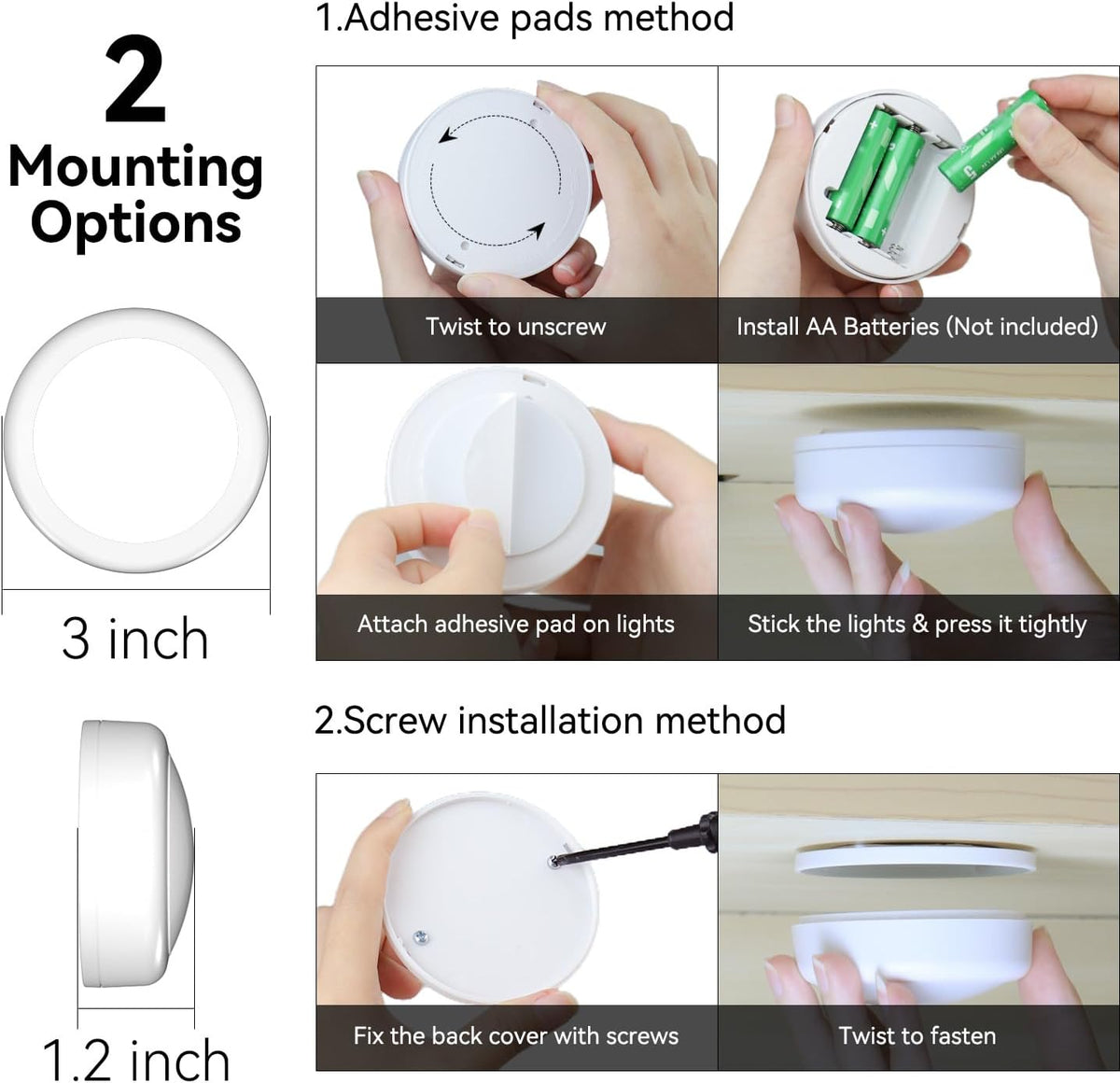 2
Mounting Options

3 inch

1.2 inch

1.Adhesive pads method

Twist to unscrew

Install AA Batteries (Not included)

Attach adhesive pad on lights

Stick the lights & press it tightly

2.Screw installation method

Fix the back cover with screws

Twist to fasten